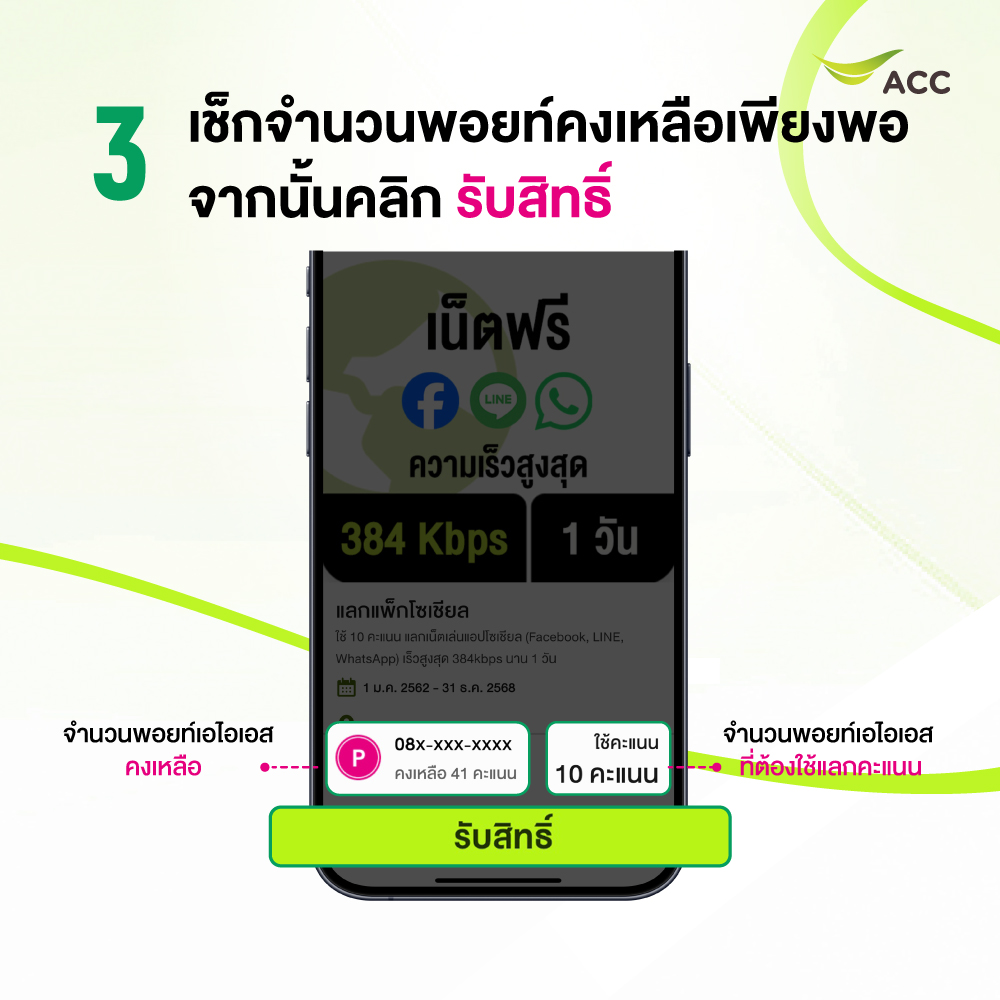 ACC

3 เช็กจำนวนพอยท์คงเหลือเพียงพอ จากนั้นคลิก รับสิทธิ์

เน็ตฟรี

LINE

ความเร็วสูงสุด

384 Kbps

1 วัน

แลกแพ็กโซเชียล

ใช้ 10 คะแนน แลกเน็ตเล่นแอปโซเชียล (Facebook, LINE, WhatsApp) เร็วสูงสุด 384kbps นาน 1 วัน

1 ม.ค. 2562 - 31 ธ.ค. 2568

จำนวนพอยท์เอไอเอส คงเหลือ

P

08x-xxx-xxxx

คงเหลือ 41 คะแนน

ใช้คะแนน

10 คะแนน

จำนวนพอยท์เอไอเอส ที่ต้องใช้แลกคะแนน

รับสิทธิ์